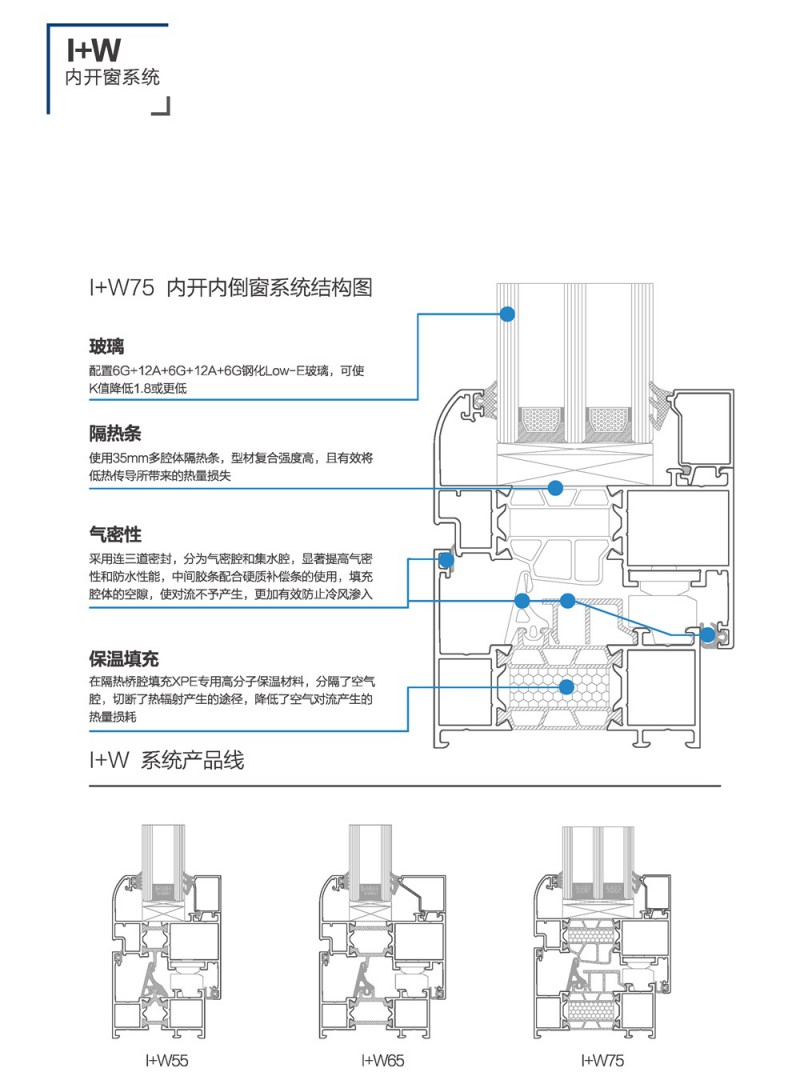 I+W
内开窗系统

I+W75 内开内倒窗系统结构图

玻璃
配置6G+12A+6G+12A+6G钢化Low-E玻璃，可使K值降低1.8或更低

隔热条
使用35mm多腔体隔热条，型材复合强度高，且有效将低热传导所带来的热量损失

气密性
采用连三道密封，分为气密腔和集水腔，显著提高气密性和防水性能，中间胶条配合硬质补偿条的使用，填充腔体的空隙，使对流不予产生，更加有效防止冷风渗入

保温填充
在隔热桥腔填充XPE专用高分子保温材料，分隔了空气腔，切断了热辐射产生的途径，降低了空气对流产生的热量损耗

I+W 系统产品线

I+W55

I+W65

I+W75